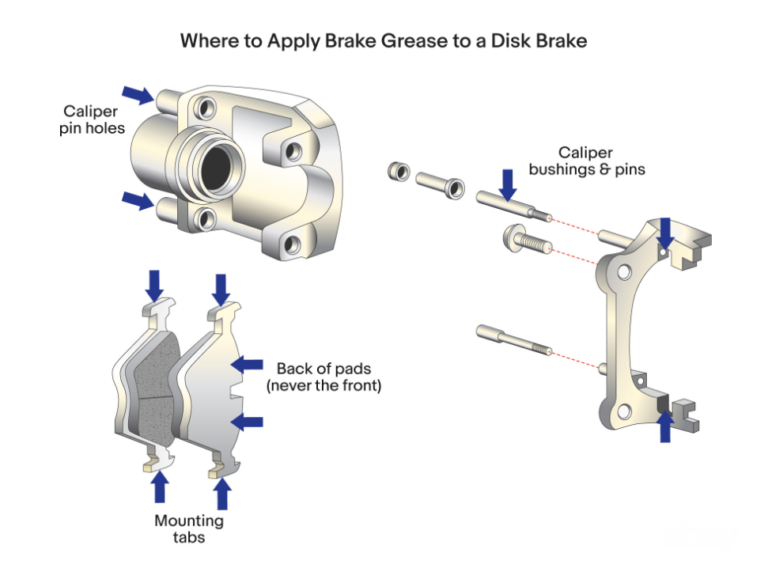 Where to Apply Brake Grease to a Disk Brake

Caliper pin holes

Caliper bushings & pins

Back of pads (never the front)

Mounting tabs